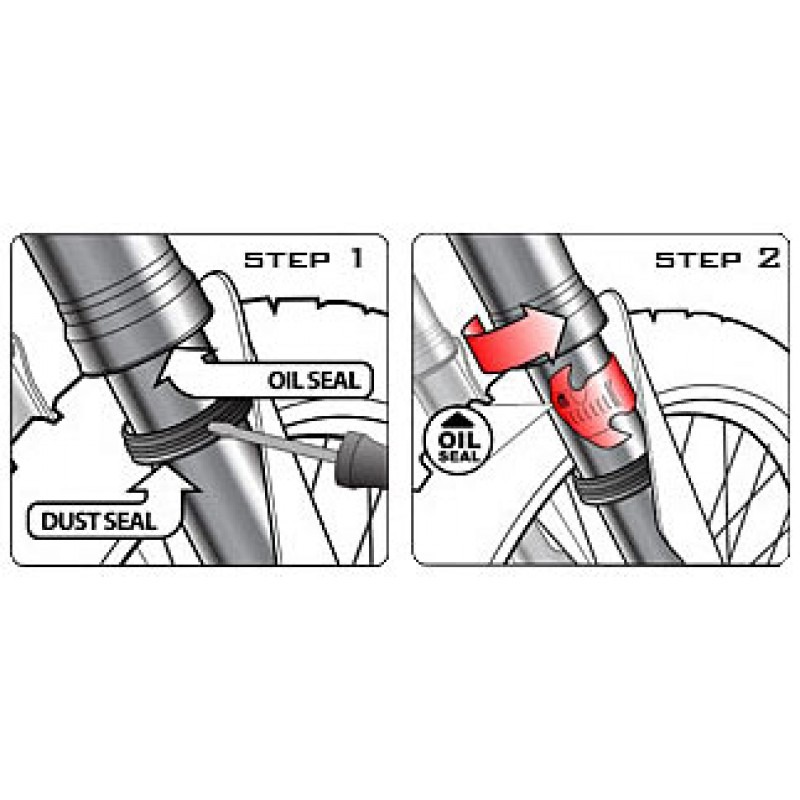 STEP 1

OIL SEAL

DUST SEAL

STEP 2

OIL SEAL